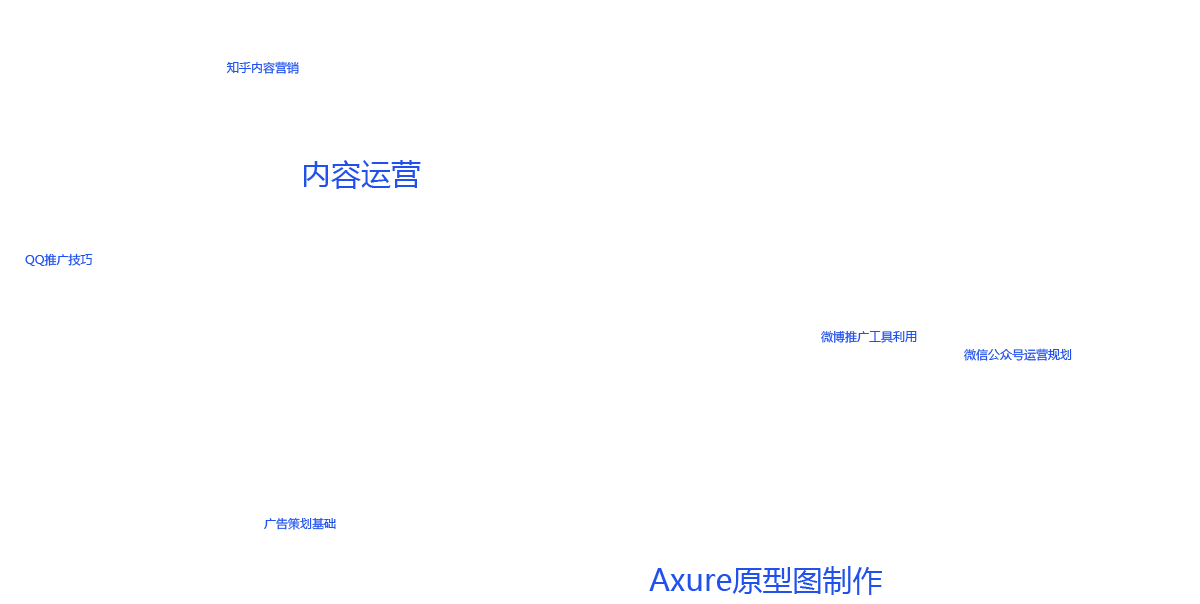 知乎内容营销

内容运营

QQ推广技巧

微博推广工具利用

微信公众号运营规划

广告策划基础

Axure原型图制作